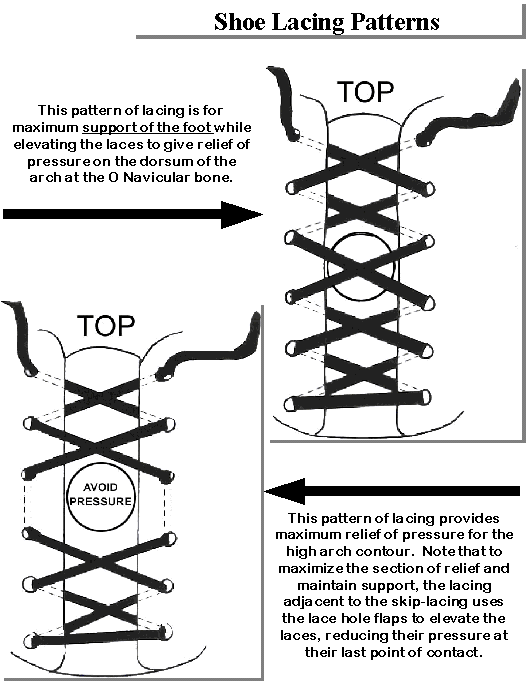 Shoe Lacing Patterns

This pattern of lacing is for maximum support of the foot while elevating the laces to give relief of pressure on the dorsum of the arch at the O Navicular bone.

TOP

TOP

AVOID PRESSURE

This pattern of lacing provides maximum relief of pressure for the high arch contour. Note that to maximize the section of relief and maintain support, the lacing adjacent to the skip-lacing uses the lace hole flaps to elevate the laces, reducing their pressure at their last point of contact.