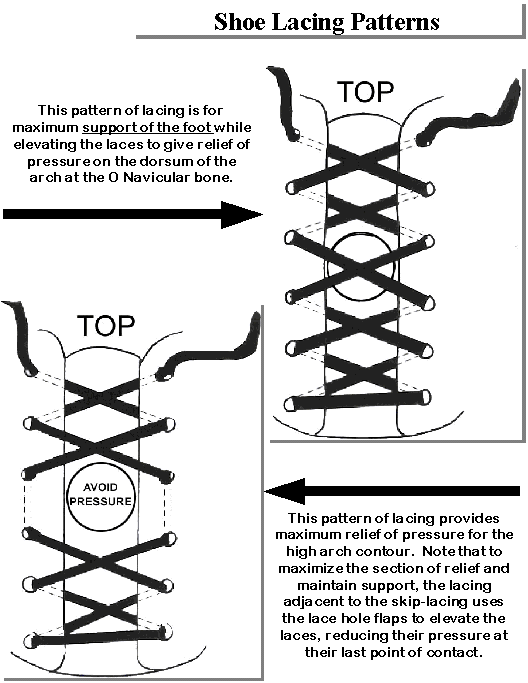 Shoe Lacing Patterns

This pattern of lacing is for maximum support of the foot while elevating the laces to give relief of pressure on the dorsum of the arch at the O Navicular bone.

TOP

TOP

AVOID PRESSURE

This pattern of lacing provides maximum relief of pressure for the high arch contour. Note that to maximize the section of relief and maintain support, the lacing adjacent to the skip-lacing uses the lace hole flaps to elevate the laces, reducing their pressure at their last point of contact.